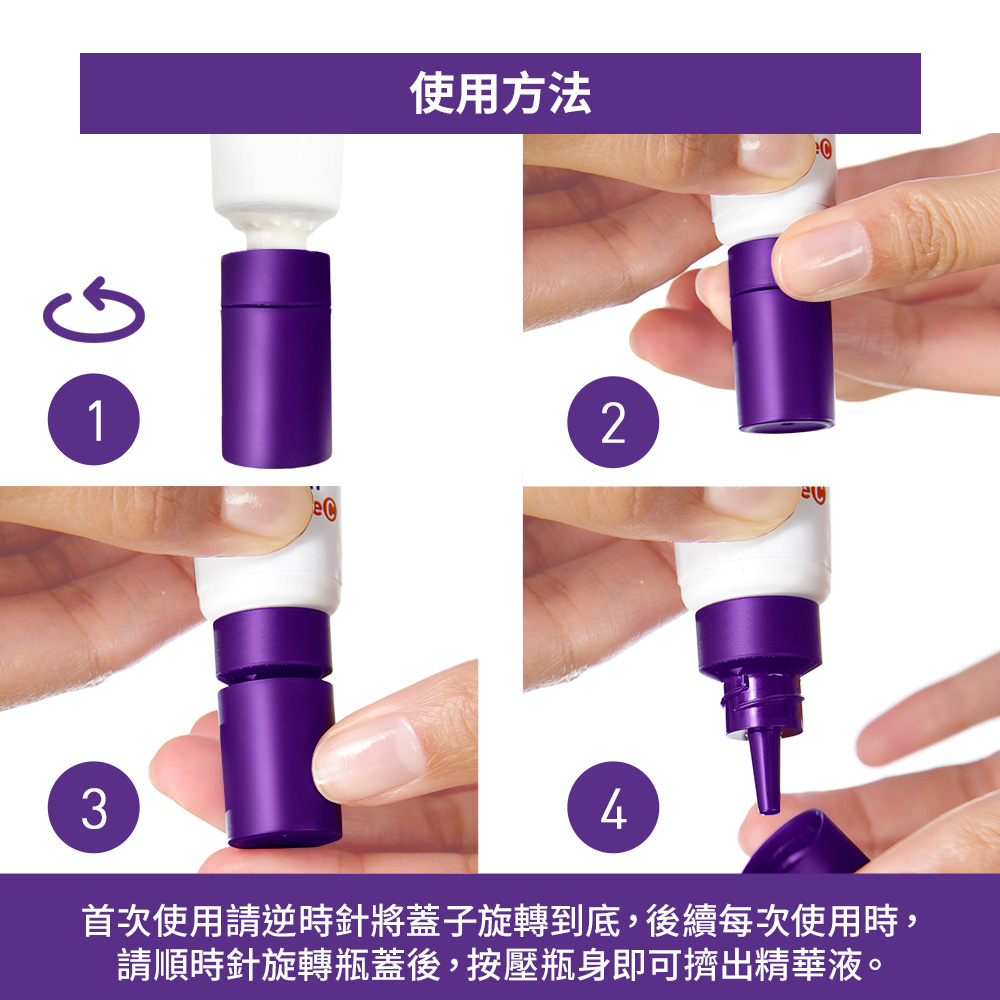 使用方法

1

2

3

4

首次使用請逆時針將蓋子旋轉到底，後續每次使用時，請順時針旋轉瓶蓋後，按壓瓶身即可擠出精華液。